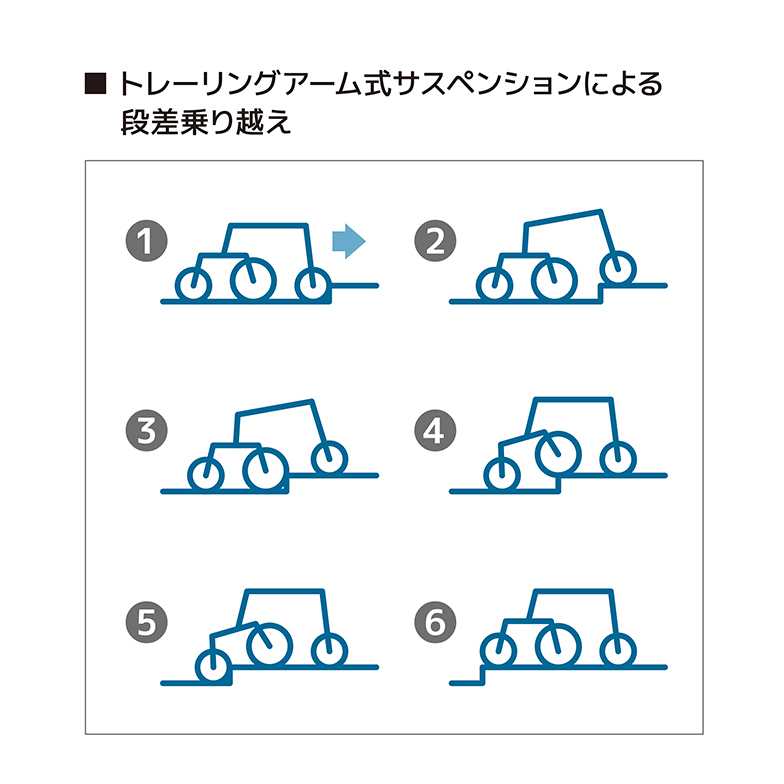 ■ トレーリングアーム式サスペンションによる段差乗り越え

1

2

3

4

5

6